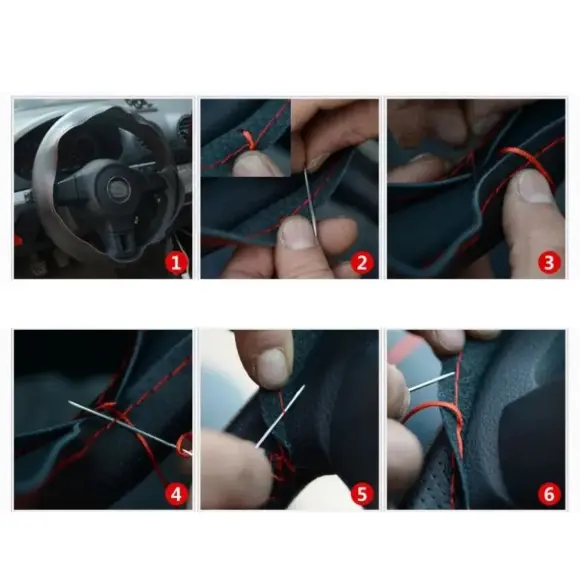 1
2
3
4
5
6