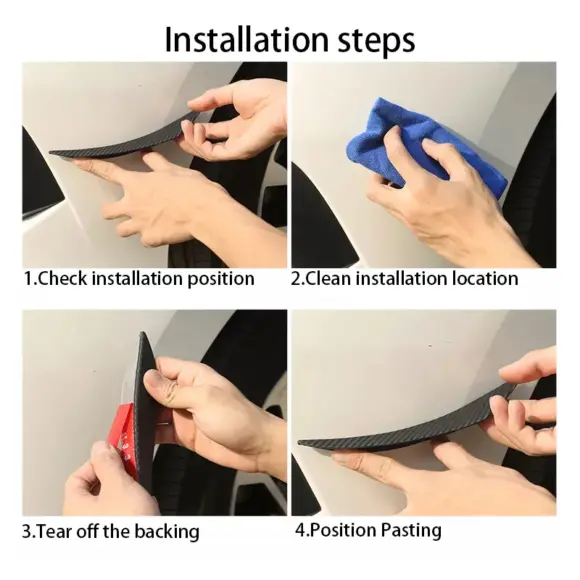 Installation steps

1.Check installation position

2.Clean installation location

3.Tear off the backing

4.Position Pasting